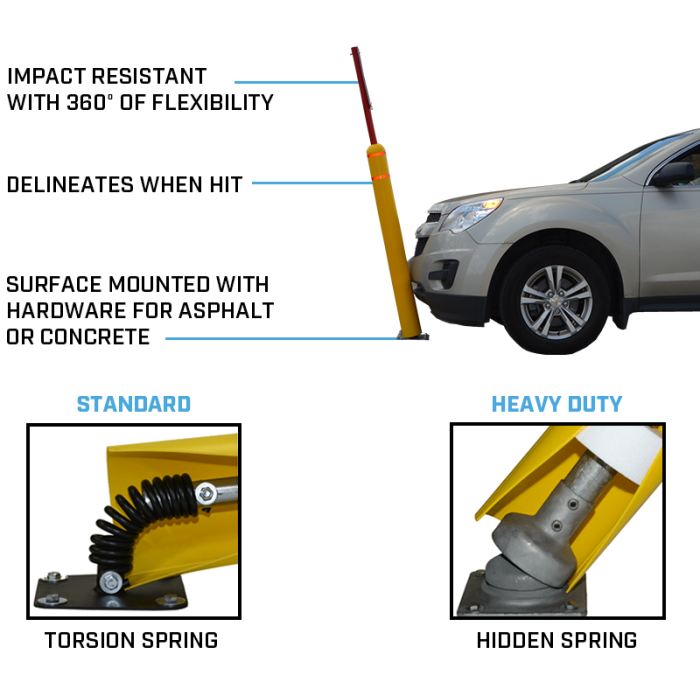 IMPACT RESISTANT WITH 360° OF FLEXIBILITY

DELINEATES WHEN HIT

SURFACE MOUNTED WITH HARDWARE FOR ASPHALT OR CONCRETE

STANDARD

TORSION SPRING

HEAVY DUTY

HIDDEN SPRING