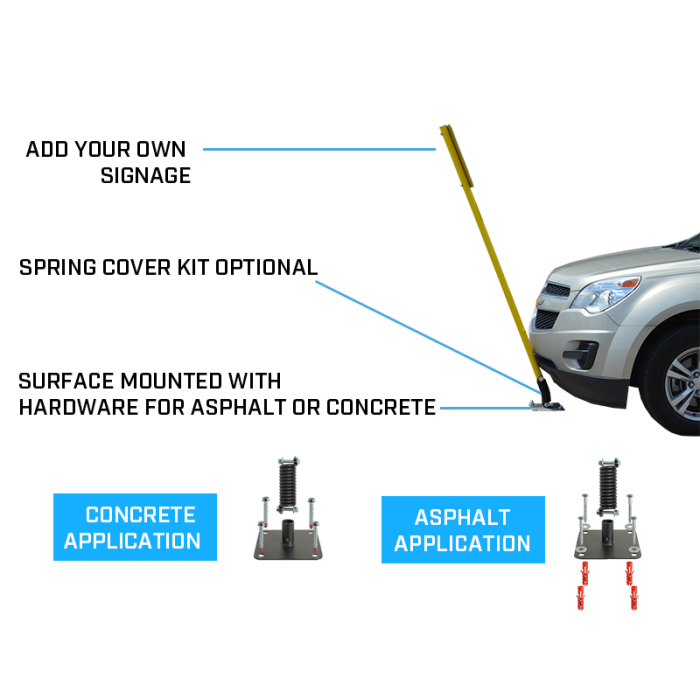 ADD YOUR OWN SIGNAGE

SPRING COVER KIT OPTIONAL

SURFACE MOUNTED WITH HARDWARE FOR ASPHALT OR CONCRETE

CONCRETE APPLICATION

ASPHALT APPLICATION